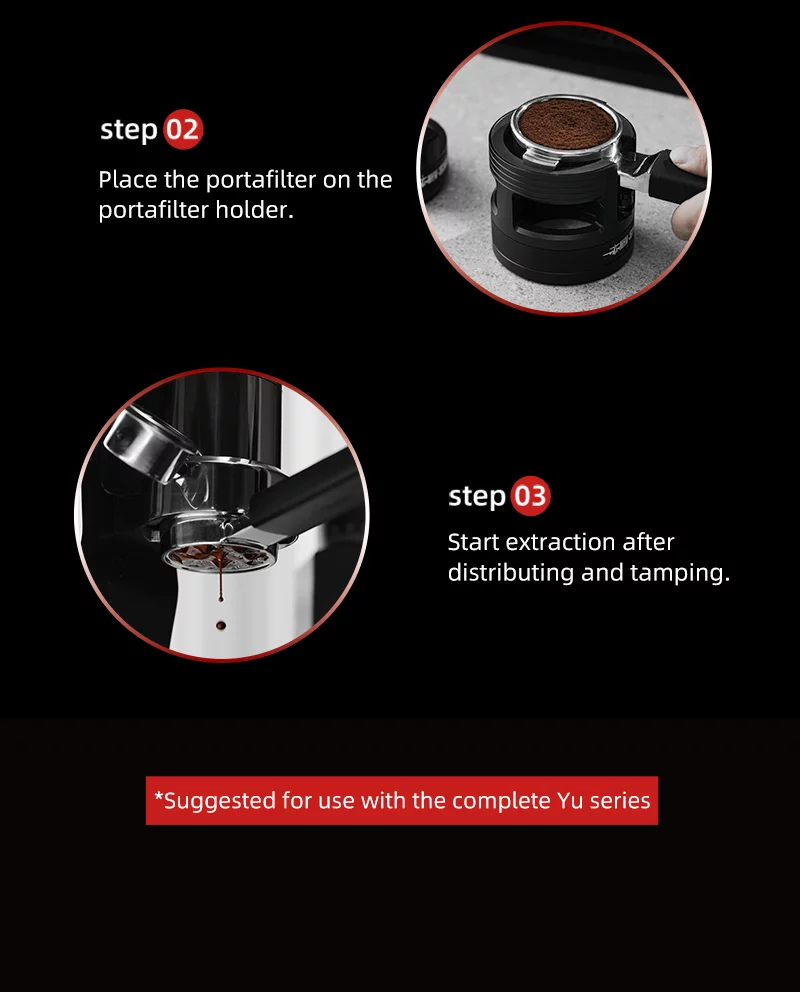 step 02
Place the portafilter on the portafilter holder.

step 03
Start extraction after distributing and tamping.

*Suggested for use with the complete Yu series