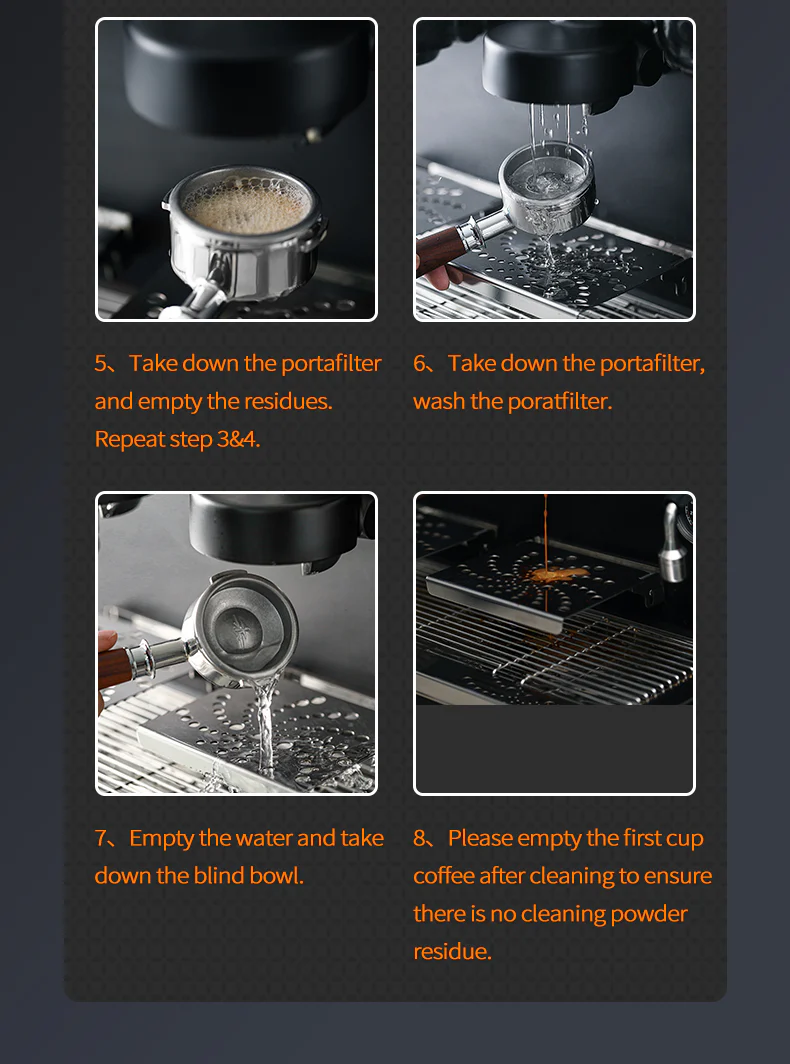 5、Take down the portafilter and empty the residues. Repeat step 3&4.

6、Take down the portafilter, wash the poratfilter.

7、Empty the water and take down the blind bowl.

8、Please empty the first cup coffee after cleaning to ensure there is no cleaning powder residue.