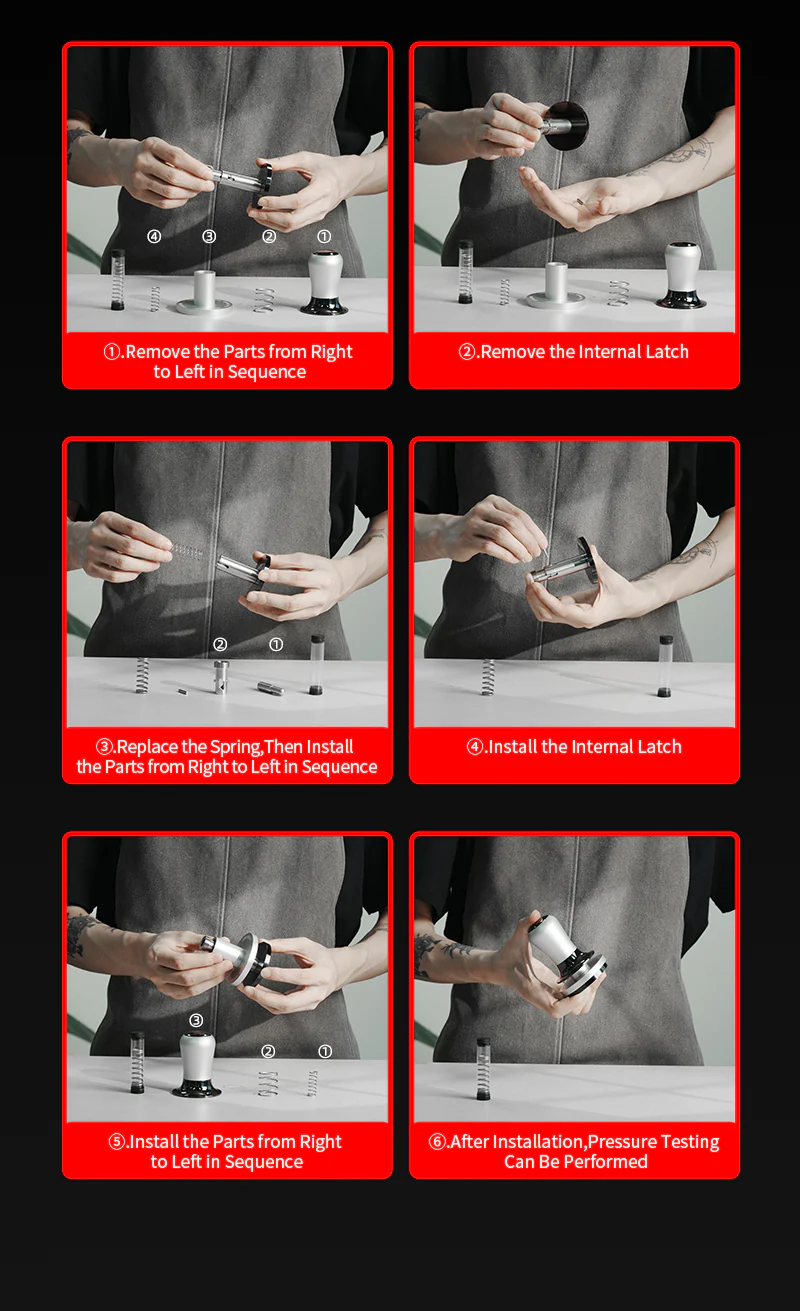 ④ ③ ② ①

①.Remove the Parts from Right to Left in Sequence

②.Remove the Internal Latch

② ①

③.Replace the Spring,Then Install the Parts from Right to Left in Sequence

④.Install the Internal Latch

③ ② ①

⑤.Install the Parts from Right to Left in Sequence

⑥.After Installation,Pressure Testing Can Be Performed