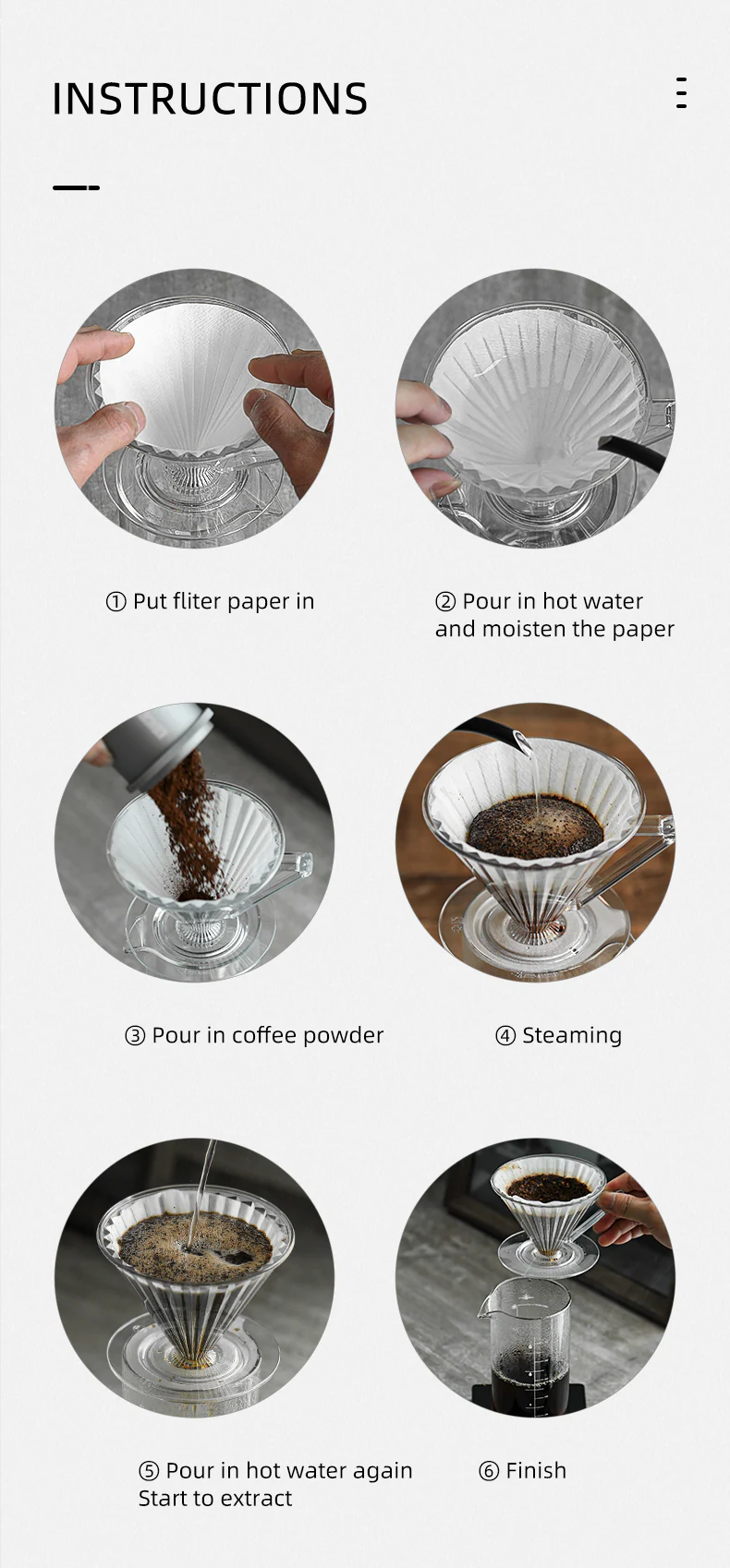 INSTRUCTIONS

① Put fliter paper in

② Pour in hot water and moisten the paper

③ Pour in coffee powder

④ Steaming

⑤ Pour in hot water again Start to extract

⑥ Finish