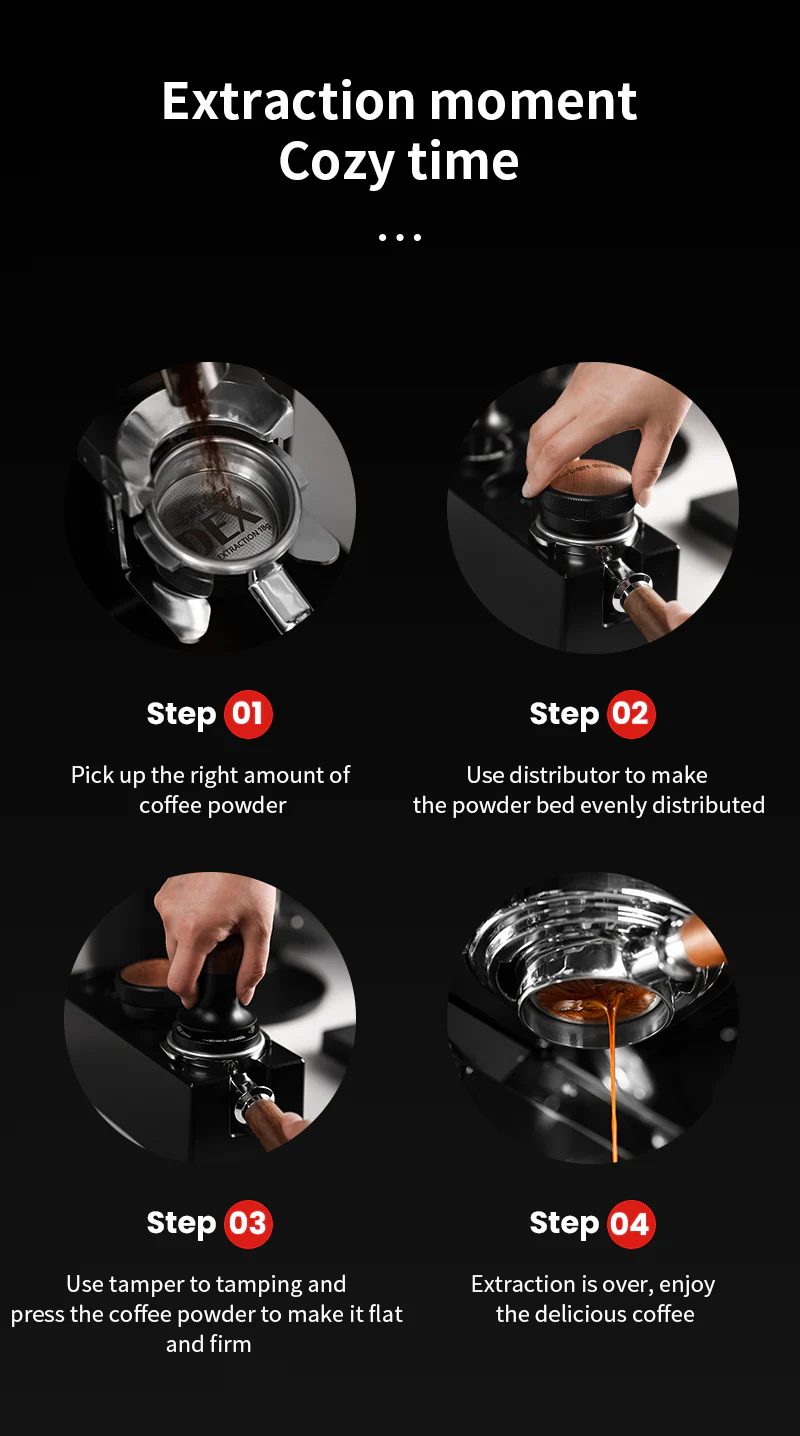 Extraction moment
Cozy time

...

DEX
EXTRACTION 18g

Step 01

Pick up the right amount of coffee powder

Step 02

Use distributor to make the powder bed evenly distributed

Step 03

Use tamper to tamping and press the coffee powder to make it flat and firm

Step 04

Extraction is over, enjoy the delicious coffee