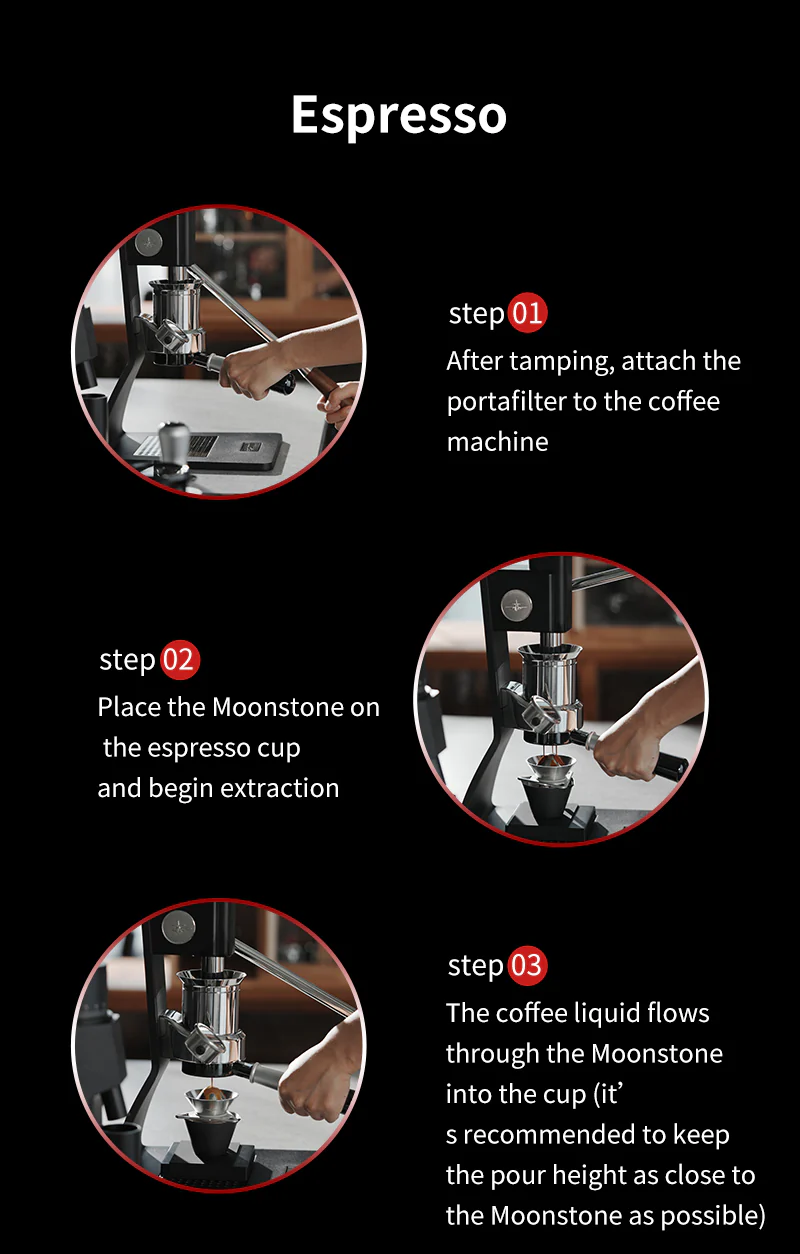 Espresso

step 01
After tamping, attach the portafilter to the coffee machine

step 02
Place the Moonstone on the espresso cup and begin extraction

step 03
The coffee liquid flows through the Moonstone into the cup (it’ s recommended to keep the pour height as close to the Moonstone as possible)