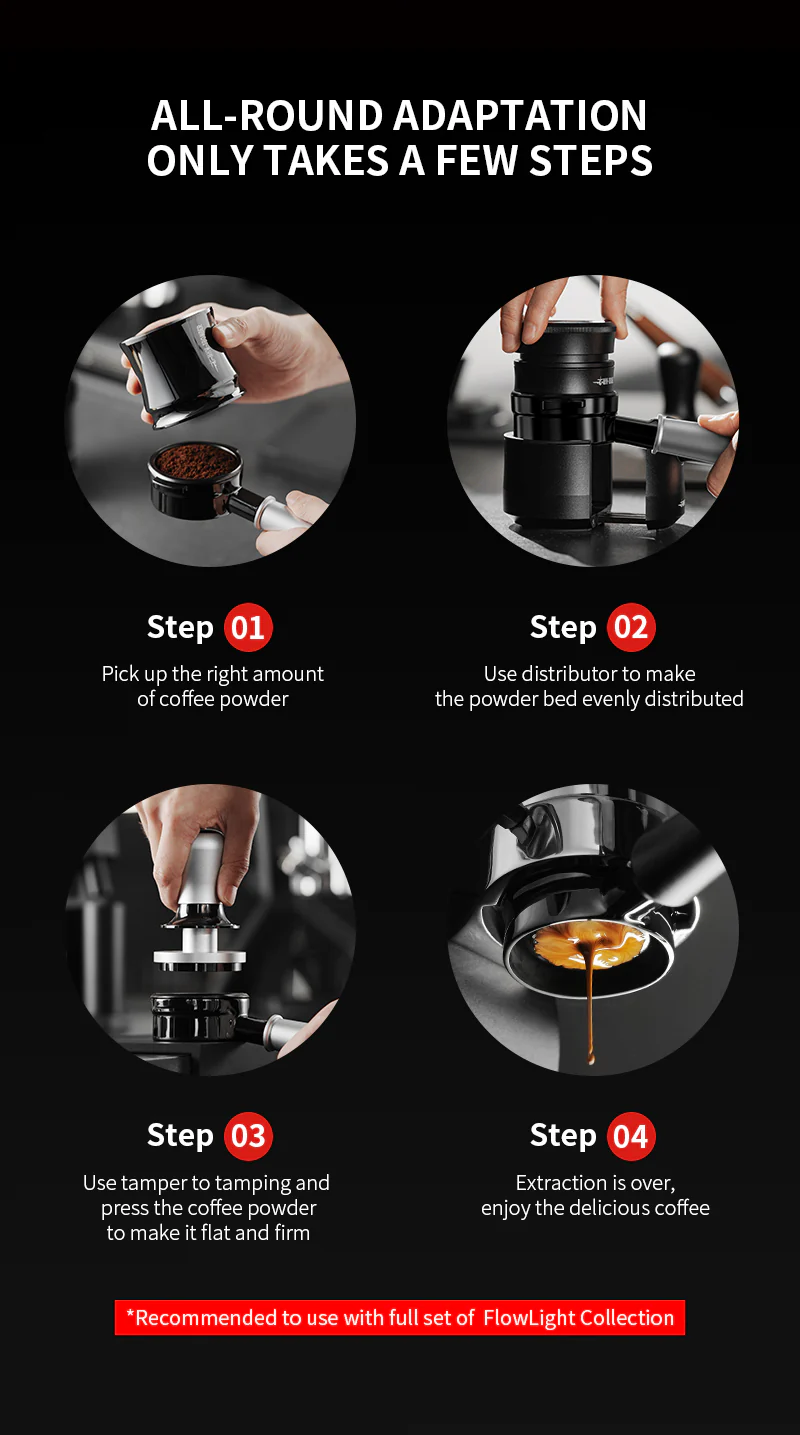 ALL-ROUND ADAPTATION
ONLY TAKES A FEW STEPS

Step 01
Pick up the right amount of coffee powder

Step 02
Use distributor to make the powder bed evenly distributed

Step 03
Use tamper to tamping and press the coffee powder to make it flat and firm

Step 04
Extraction is over, enjoy the delicious coffee

*Recommended to use with full set of FlowLight Collection