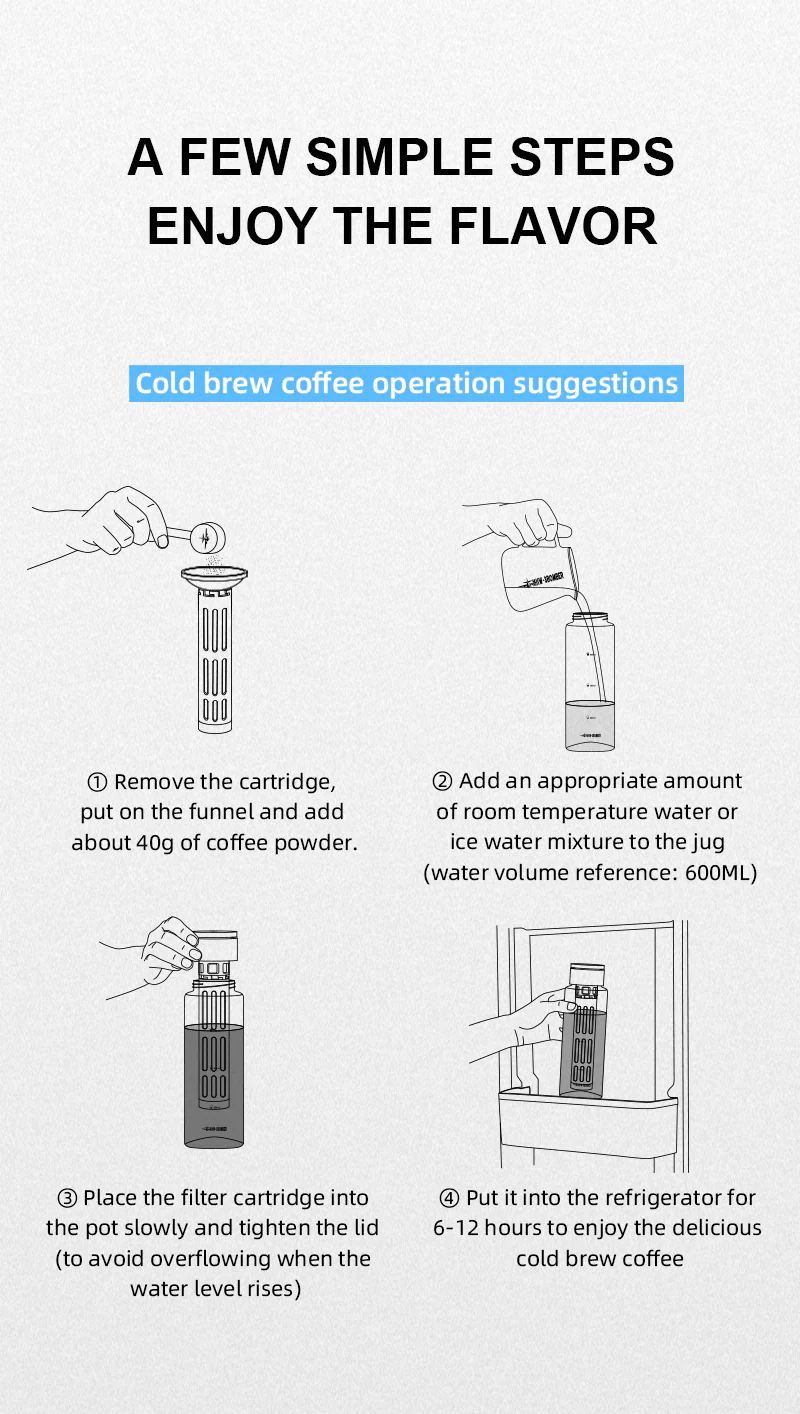 A FEW SIMPLE STEPS
ENJOY THE FLAVOR

Cold brew coffee operation suggestions

① Remove the cartridge, put on the funnel and add about 40g of coffee powder.

② Add an appropriate amount of room temperature water or ice water mixture to the jug (water volume reference: 600ML)

③ Place the filter cartridge into the pot slowly and tighten the lid (to avoid overflowing when the water level rises)

④ Put it into the refrigerator for 6-12 hours to enjoy the delicious cold brew coffee