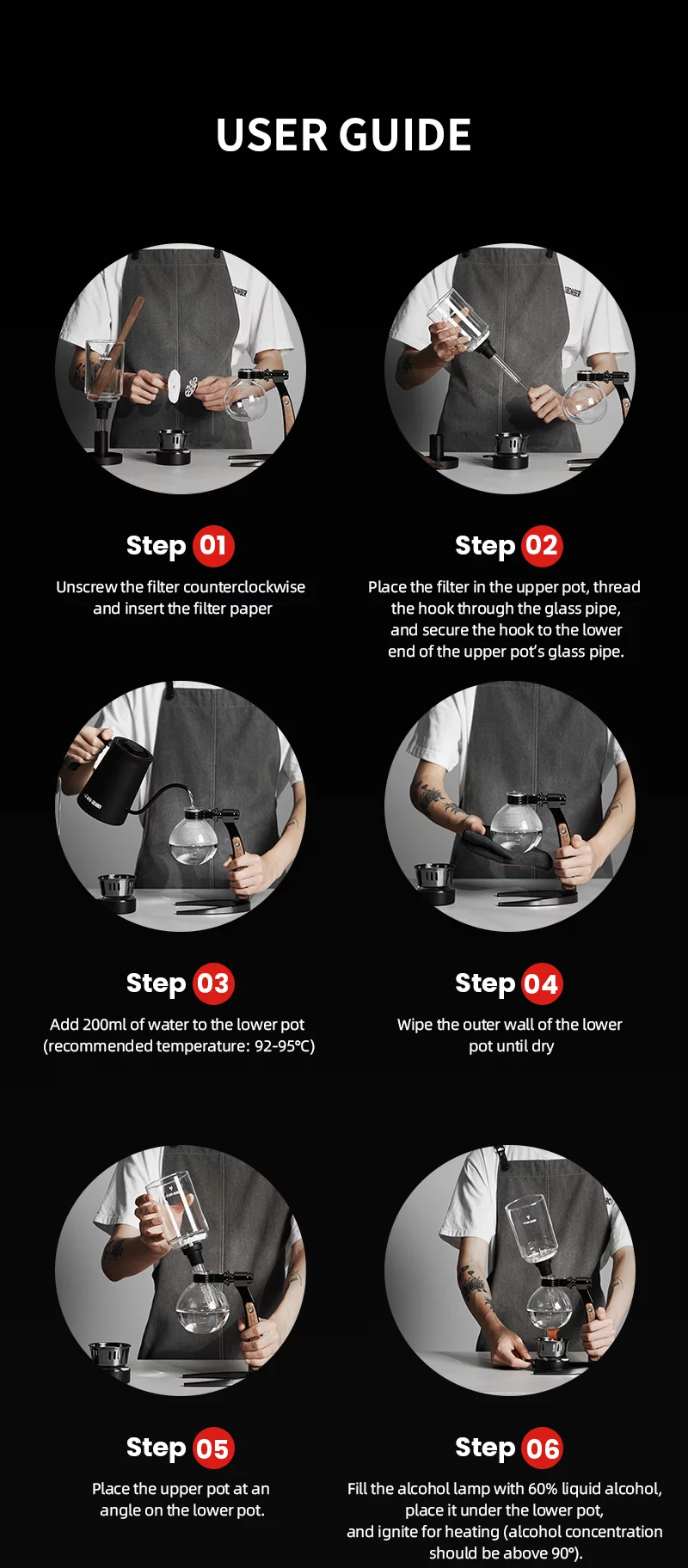 USER GUIDE

Step 01
Unscrew the filter counterclockwise and insert the filter paper

Step 02
Place the filter in the upper pot, thread the hook through the glass pipe, and secure the hook to the lower end of the upper pot's glass pipe.

Step 03
Add 200ml of water to the lower pot (recommended temperature: 92-95℃)

Step 04
Wipe the outer wall of the lower pot until dry

Step 05
Place the upper pot at an angle on the lower pot.

Step 06
Fill the alcohol lamp with 60% liquid alcohol, place it under the lower pot, and ignite for heating (alcohol concentration should be above 90°).