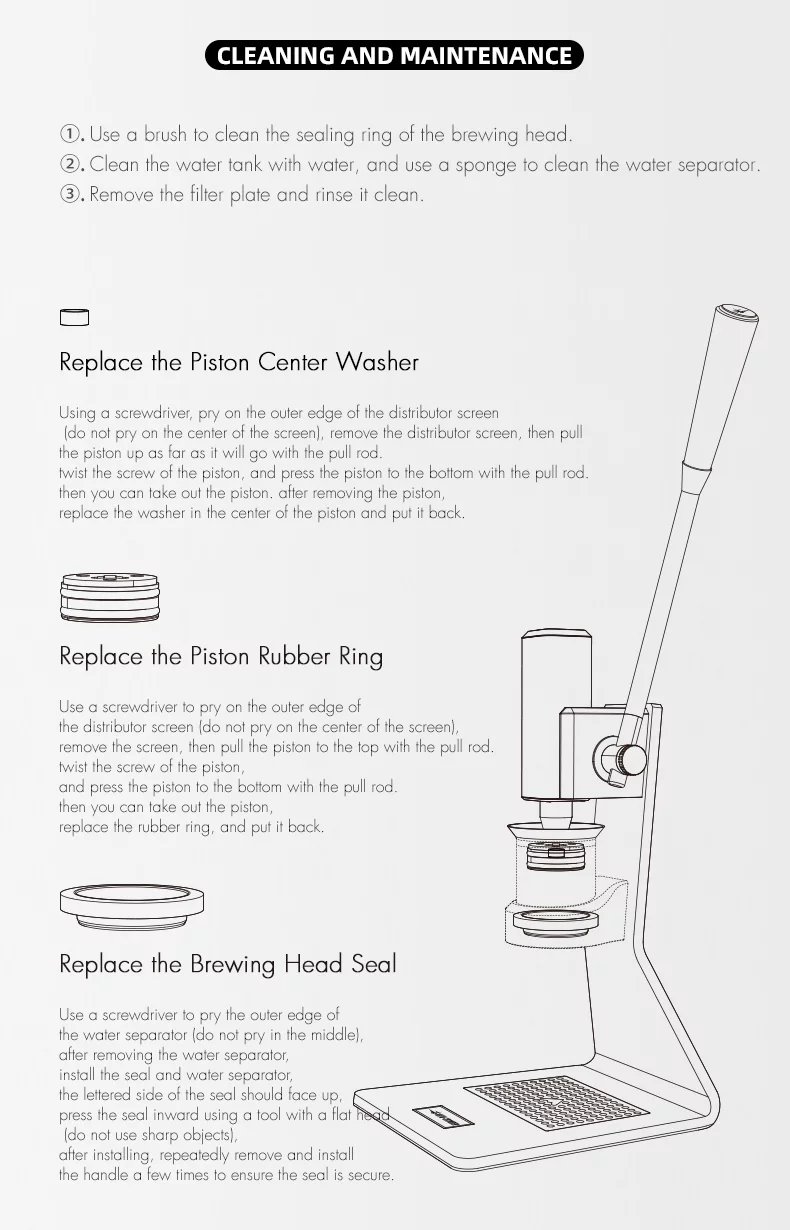 CLEANING AND MAINTENANCE

①. Use a brush to clean the sealing ring of the brewing head.
②. Clean the water tank with water, and use a sponge to clean the water separator.
③. Remove the filter plate and rinse it clean.

Replace the Piston Center Washer

Using a screwdriver, pry on the outer edge of the distributor screen (do not pry on the center of the screen), remove the distributor screen, then pull the piston up as far as it will go with the pull rod.
twist the screw of the piston, and press the piston to the bottom with the pull rod.
then you can take out the piston. after removing the piston,
replace the washer in the center of the piston and put it back.

Replace the Piston Rubber Ring

Use a screwdriver to pry on the outer edge of
the distributor screen (do not pry on the center of the screen),
remove the screen, then pull the piston to the top with the pull rod.
twist the screw of the piston,
and press the piston to the bottom with the pull rod.
then you can take out the piston,
replace the rubber ring, and put it back.

Replace the Brewing Head Seal

Use a screwdriver to pry the outer edge of
the water separator (do not pry in the middle),
after removing the water separator,
install the seal and water separator,
the lettered side of the seal should face up,
press the seal inward using a tool with a flat head
(do not use sharp objects),
after installing, repeatedly remove and install
the handle a few times to ensure the seal is secure.