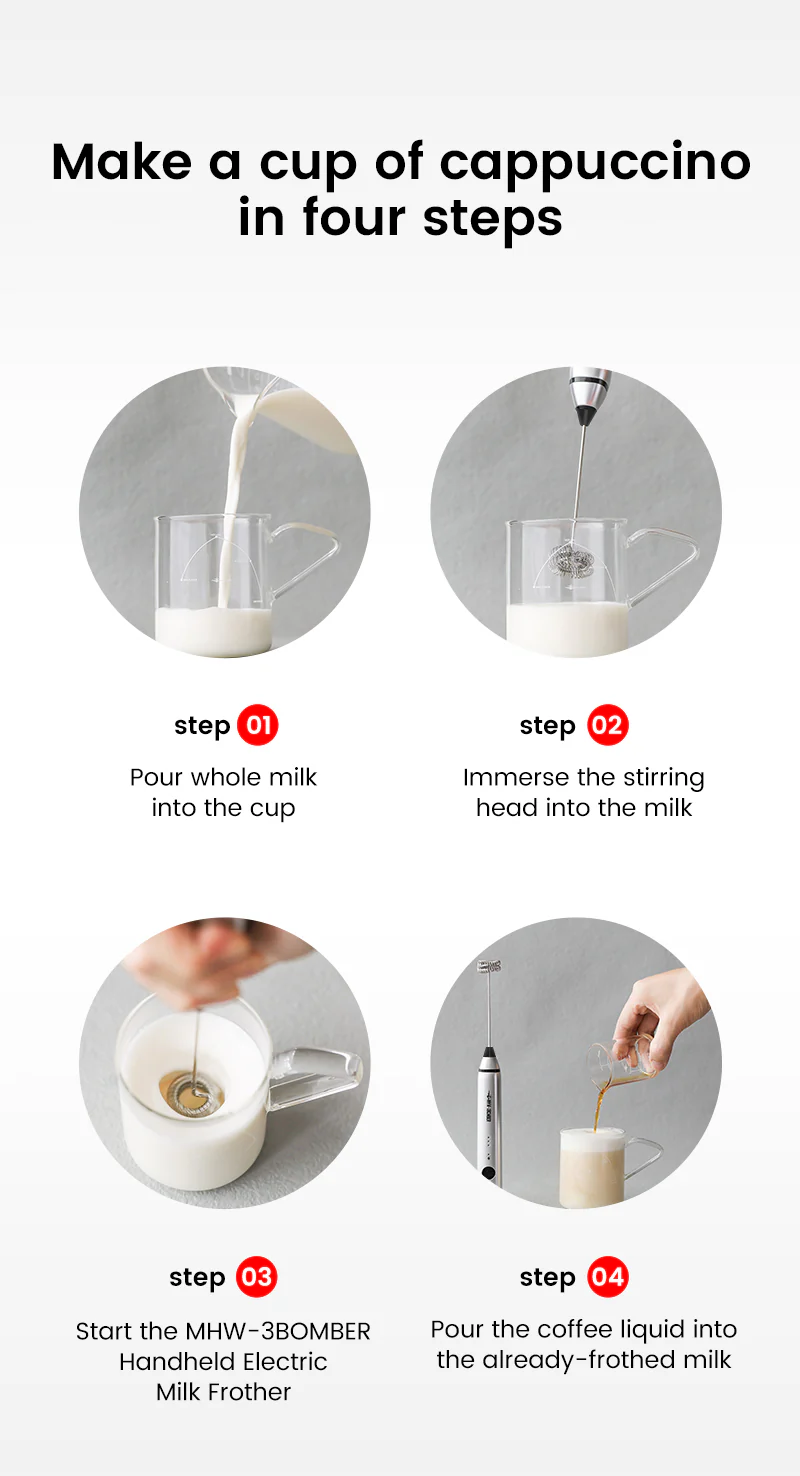 Make a cup of cappuccino in four steps

step 01
Pour whole milk into the cup

step 02
Immerse the stirring head into the milk

step 03
Start the MHW-3BOMBER Handheld Electric Milk Frother

step 04
Pour the coffee liquid into the already-frothed milk