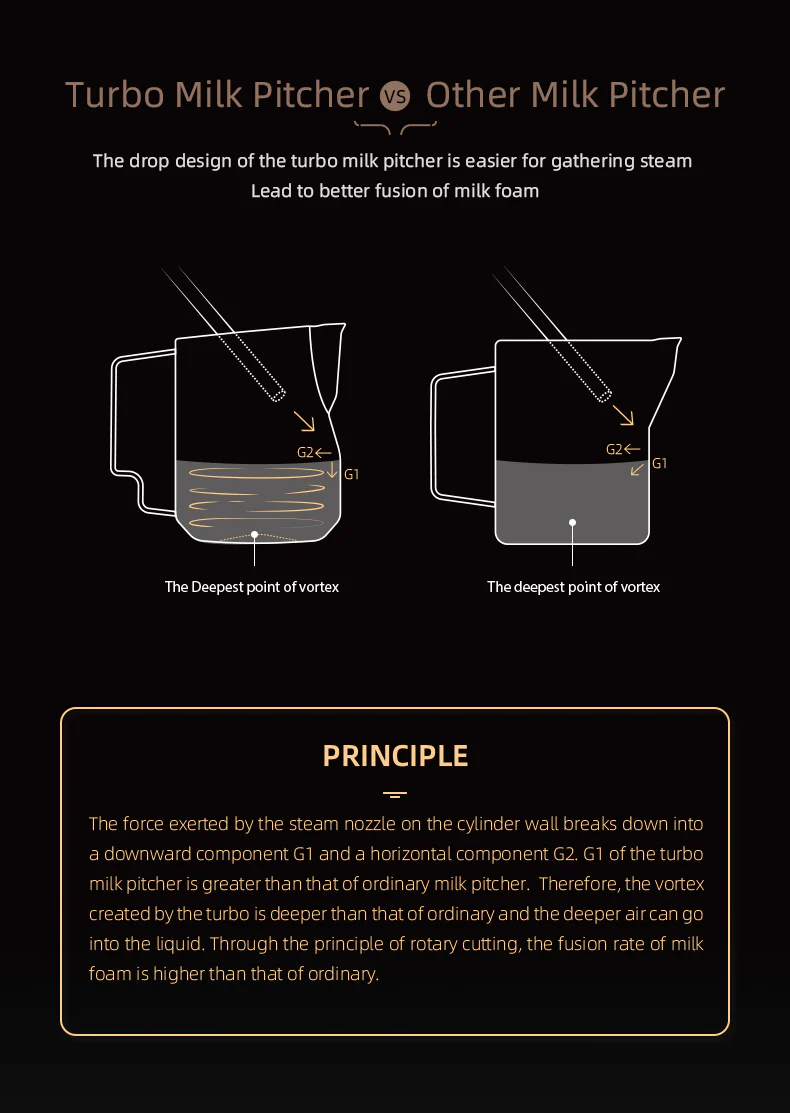 Turbo Milk Pitcher VS Other Milk Pitcher

The drop design of the turbo milk pitcher is easier for gathering steam
Lead to better fusion of milk foam

G2
G1
The Deepest point of vortex

G2
G1
The deepest point of vortex

PRINCIPLE

The force exerted by the steam nozzle on the cylinder wall breaks down into a downward component G1 and a horizontal component G2. G1 of the turbo milk pitcher is greater than that of ordinary milk pitcher. Therefore, the vortex created by the turbo is deeper than that of ordinary and the deeper air can go into the liquid. Through the principle of rotary cutting, the fusion rate of milk foam is higher than that of ordinary.