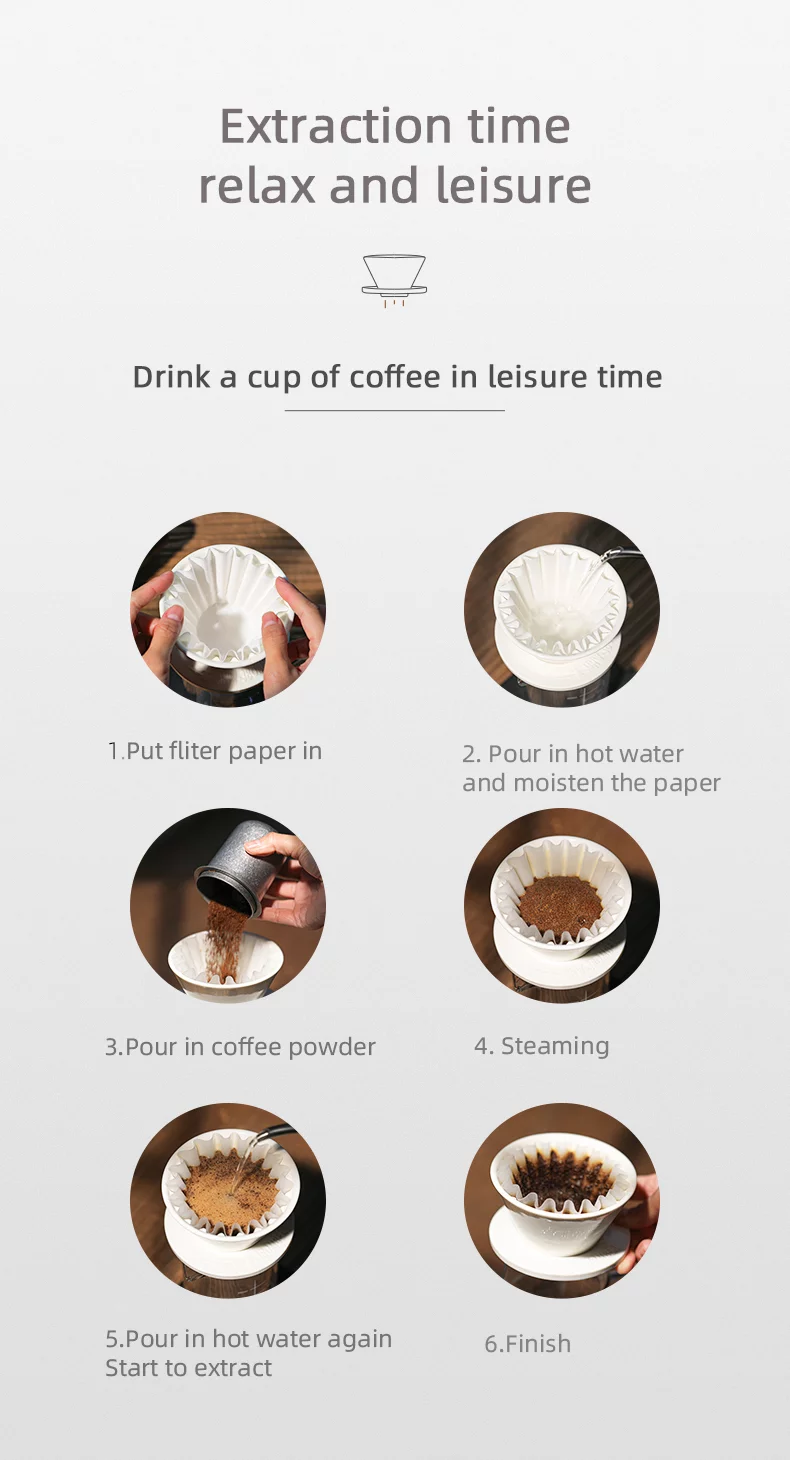 Extraction time
relax and leisure

Drink a cup of coffee in leisure time

1.Put fliter paper in

2. Pour in hot water and moisten the paper

3.Pour in coffee powder

4. Steaming

5.Pour in hot water again
Start to extract

6.Finish