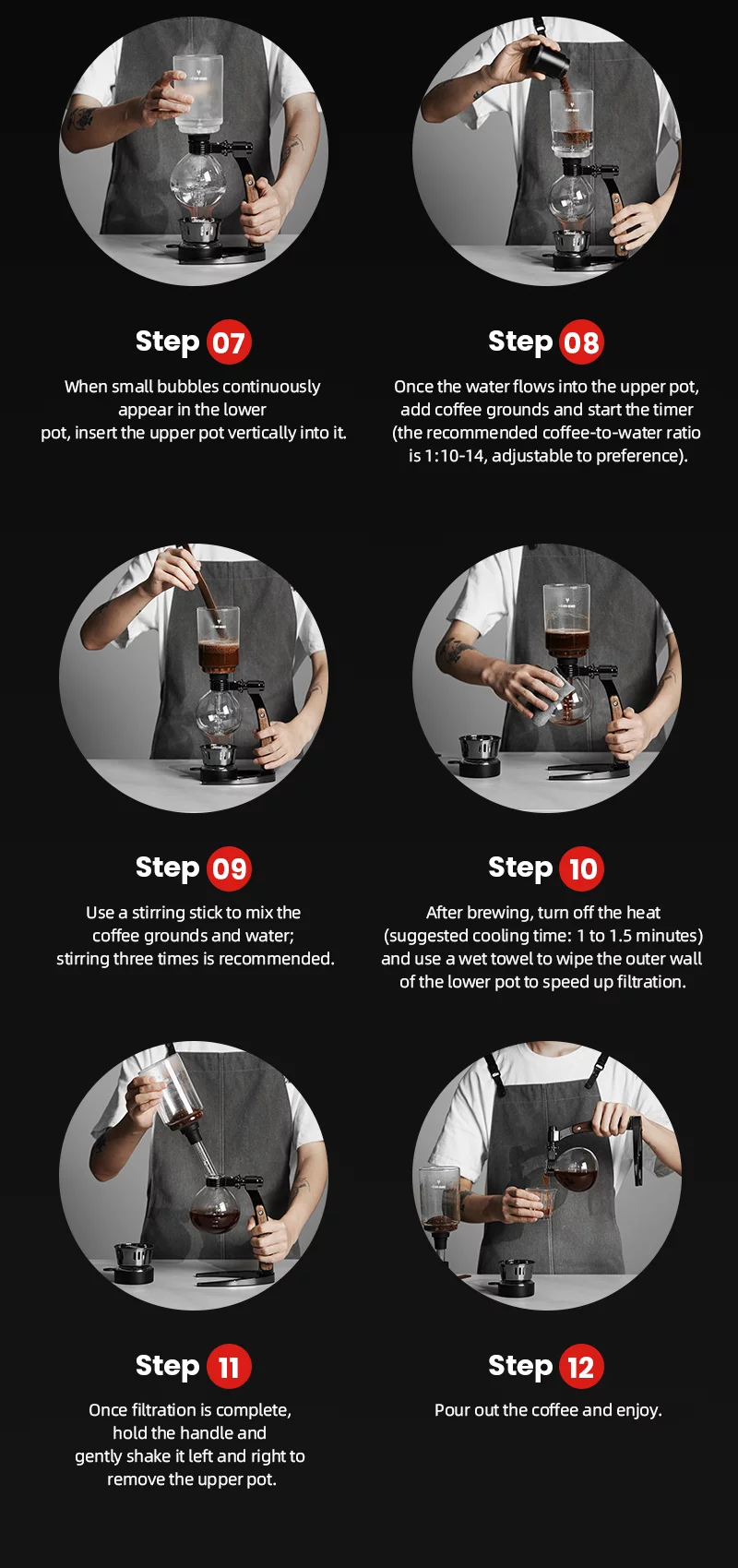 Step 07

When small bubbles continuously appear in the lower pot, insert the upper pot vertically into it.

Step 08

Once the water flows into the upper pot, add coffee grounds and start the timer (the recommended coffee-to-water ratio is 1:10-14, adjustable to preference).

Step 09

Use a stirring stick to mix the coffee grounds and water; stirring three times is recommended.

Step 10

After brewing, turn off the heat (suggested cooling time: 1 to 1.5 minutes) and use a wet towel to wipe the outer wall of the lower pot to speed up filtration.

Step 11

Once filtration is complete, hold the handle and gently shake it left and right to remove the upper pot.

Step 12

Pour out the coffee and enjoy.