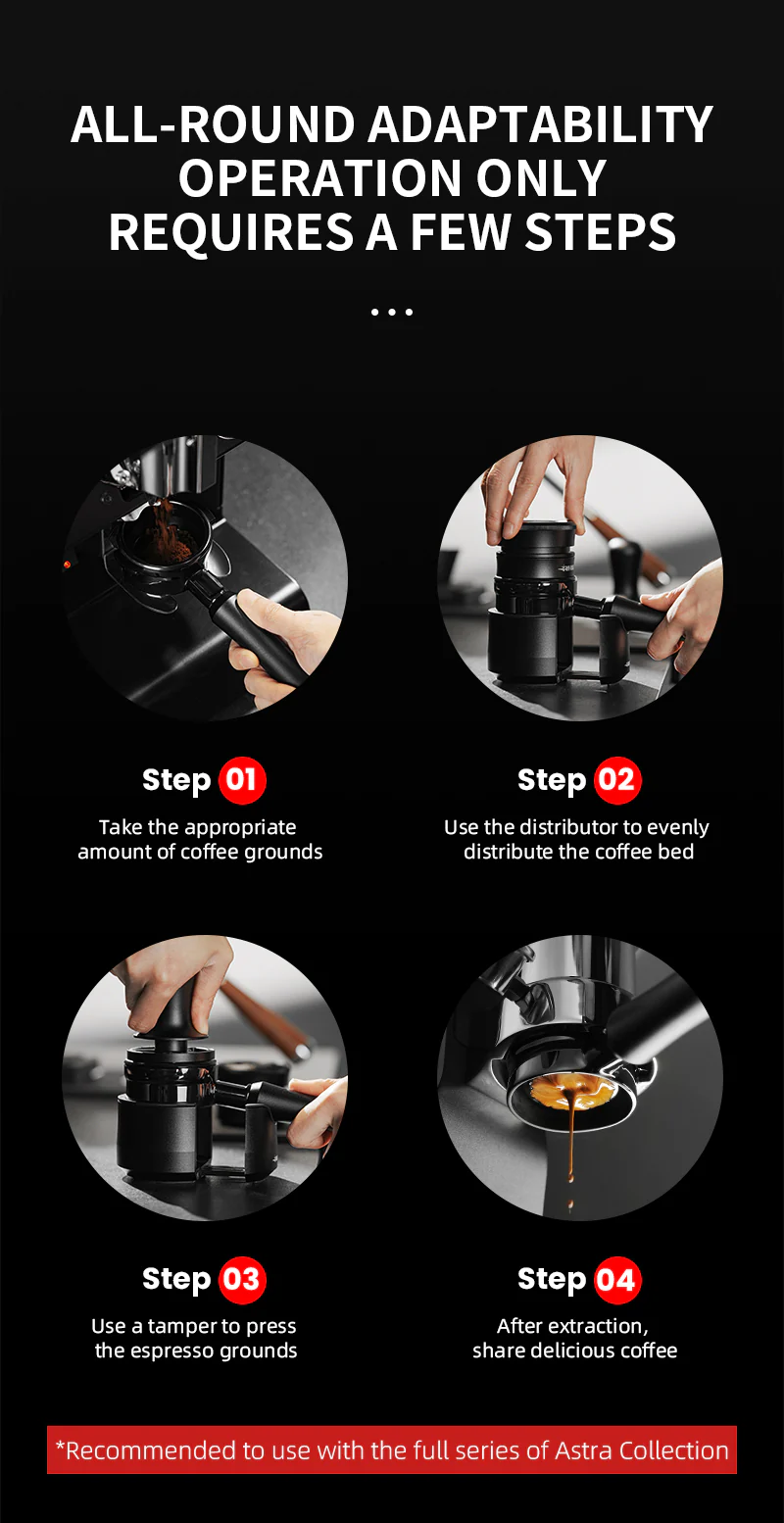 ALL-ROUND ADAPTABILITY OPERATION ONLY REQUIRES A FEW STEPS

...

Step 01
Take the appropriate amount of coffee grounds

Step 02
Use the distributor to evenly distribute the coffee bed

Step 03
Use a tamper to press the espresso grounds

Step 04
After extraction, share delicious coffee

*Recommended to use with the full series of Astra Collection