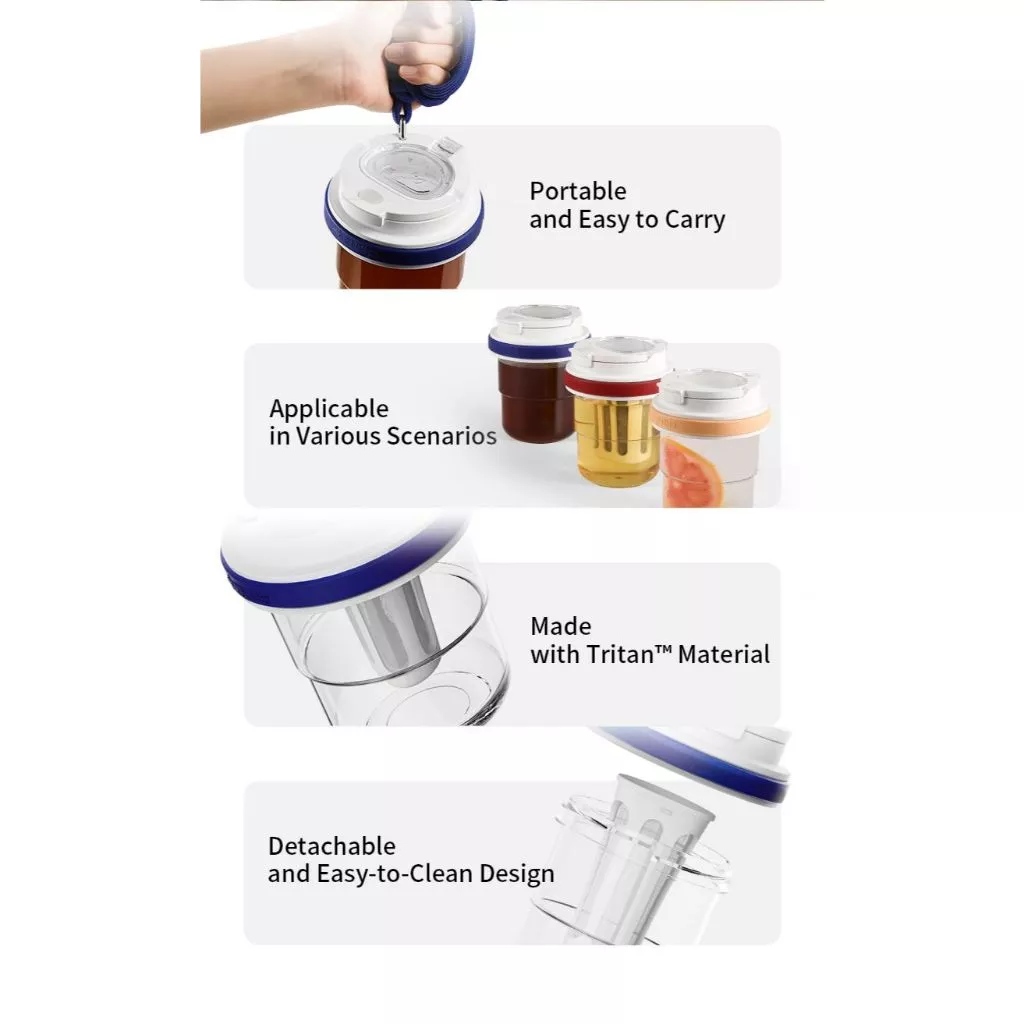 Portable
and Easy to Carry

Applicable
in Various Scenarios

Made
with Tritan™ Material

Detachable
and Easy-to-Clean Design